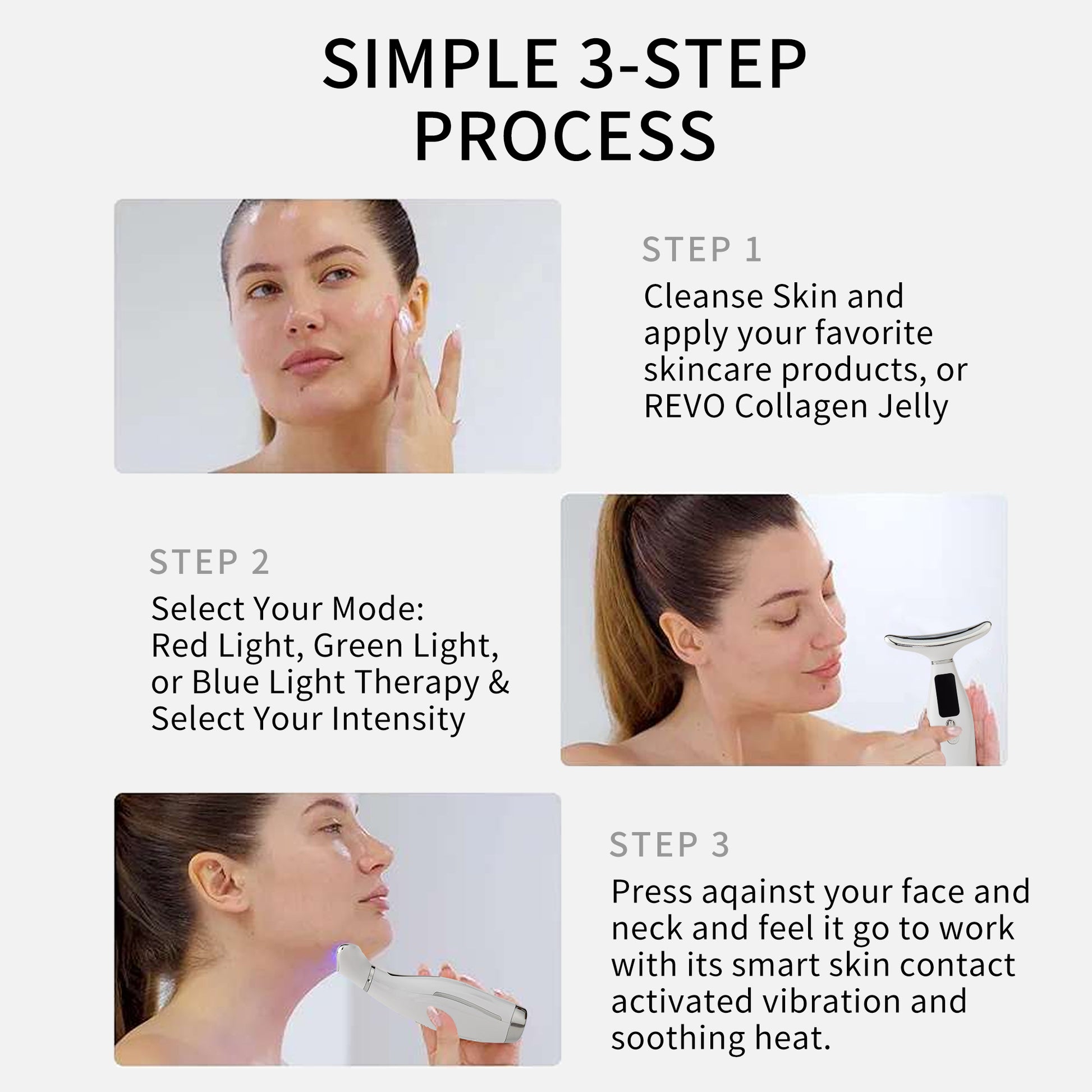 SIMPLE 3-STEP PROCESS

STEP 1

Cleanse Skin and apply your favorite skincare products, or REVO Collagen Jelly

STEP 2

Select Your Mode: Red Light, Green Light, or Blue Light Therapy & Select Your Intensity

STEP 3

Press aqainst your face and neck and feel it go to work with its smart skin contact activated vibration and soothing heat.